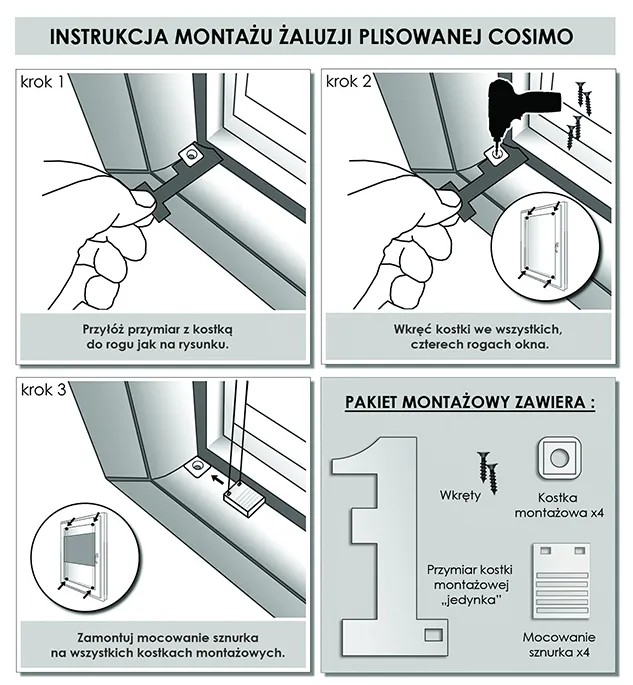 INSTRUKCJA MONTAŻU ŻALUZJI PLISOWANEJ COSIMO

krok 1

Przyłóż przymiar z kostką do rogu jak na rysunku.

krok 2

Wkręć kostki we wszystkich, czterech rogach okna.

krok 3

Zamontuj mocowanie sznurka na wszystkich kostkach montażowych.

PAKIET MONTAŻOWY ZAWIERA :

Wkręty

Kostka montażowa x4

Przymiar kostki montażowej „jedynka"

Mocowanie sznurka x4