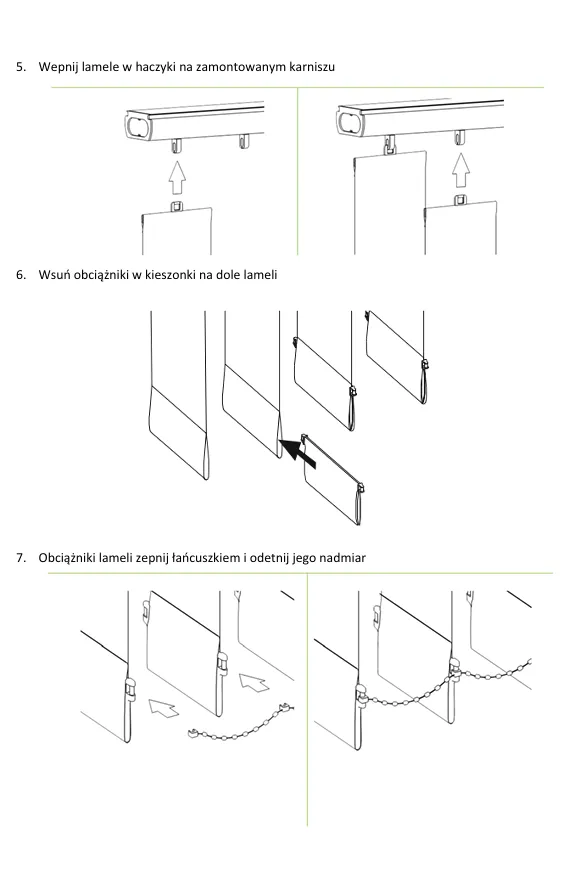 5. Wepnij lamele w haczyki na zamontowanym karniszu

6. Wsuń obciążniki w kieszonki na dole lameli

7. Obciążniki lameli zepnij łańcuszkiem i odetnij jego nadmiar