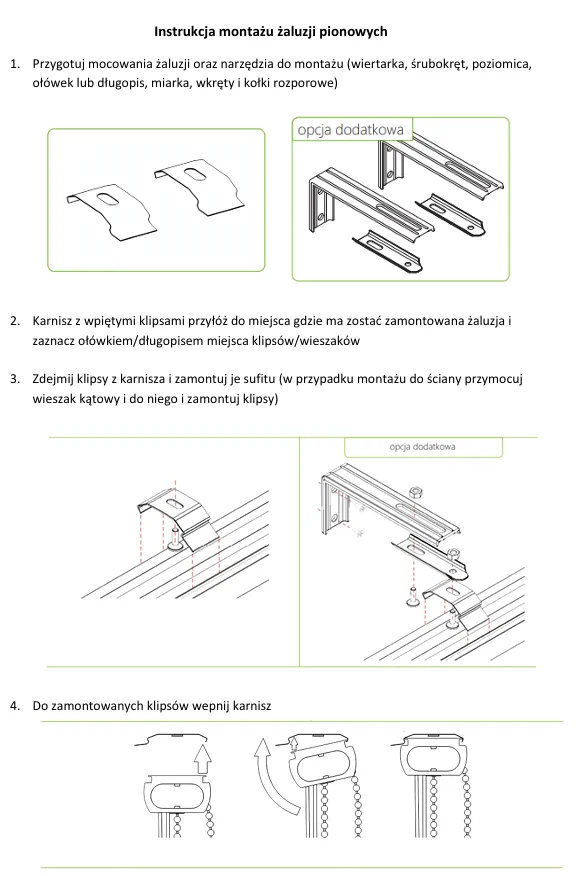 Instrukcja montażu żaluzji pionowych

1. Przygotuj mocowania żaluzji oraz narzędzia do montażu (wiertarka, śrubokręt, poziomica, ołówek lub długopis, miarka, wkręty i kołki rozporowe)

opcja dodatkowa

2. Karnisz z wpiętymi klipsami przyłóż do miejsca gdzie ma zostać zamontowana żaluzja i zaznacz ołówkiem/długopisem miejsca klipsów/wieszaków

3. Zdejmij klipsy z karnisza i zamontuj je sufitu (w przypadku montażu do ściany przymocuj wieszak kątowy i do niego i zamontuj klipsy)

opcja dodatkowa

4. Do zamontowanych klipsów wepnij karnisz