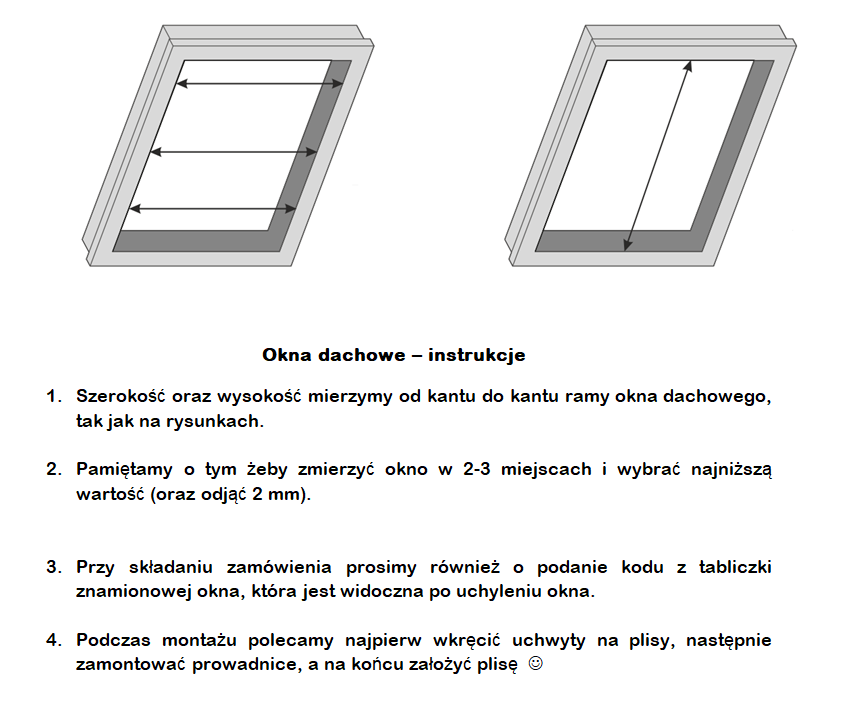 Okna dachowe – instrukcje

1. Szerokość oraz wysokość mierzymy od kantu do kantu ramy okna dachowego, tak jak na rysunkach.

2. Pamiętamy o tym żeby zmierzyć okno w 2-3 miejscach i wybrać najniższą wartość (oraz odjąć 2 mm).

3. Przy składaniu zamówienia prosimy również o podanie kodu z tabliczki znamionowej okna, która jest widoczna po uchyleniu okna.

4. Podczas montażu polecamy najpierw wkręcić uchwyty na plisy, następnie zamontować prowadnice, a na końcu założyć plisę ☺