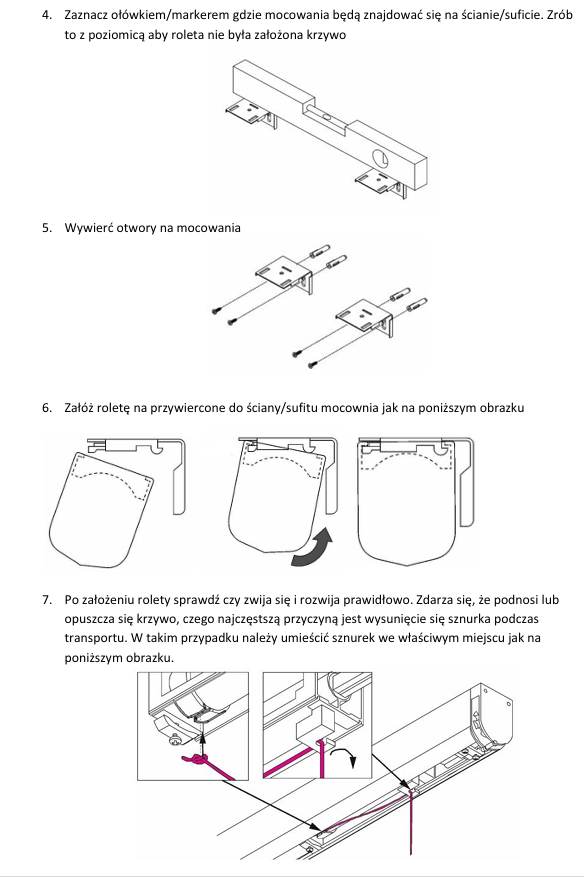 4. Zaznacz ołówkiem/markerem gdzie mocowania będą znajdować się na ścianie/suficie. Zrób to z poziomicą aby roleta nie była założona krzywo

5. Wywierć otwory na mocowania

6. Załóż roletę na przywiercone do ściany/sufitu mocownia jak na poniższym obrazku

7. Po założeniu rolety sprawdź czy zwija się i rozwija prawidłowo. Zdarza się, że podnosi lub opuszcza się krzywo, czego najczęstszą przyczyną jest wysunięcie się sznurka podczas transportu. W takim przypadku należy umieścić sznurek we właściwym miejscu jak na poniższym obrazku.