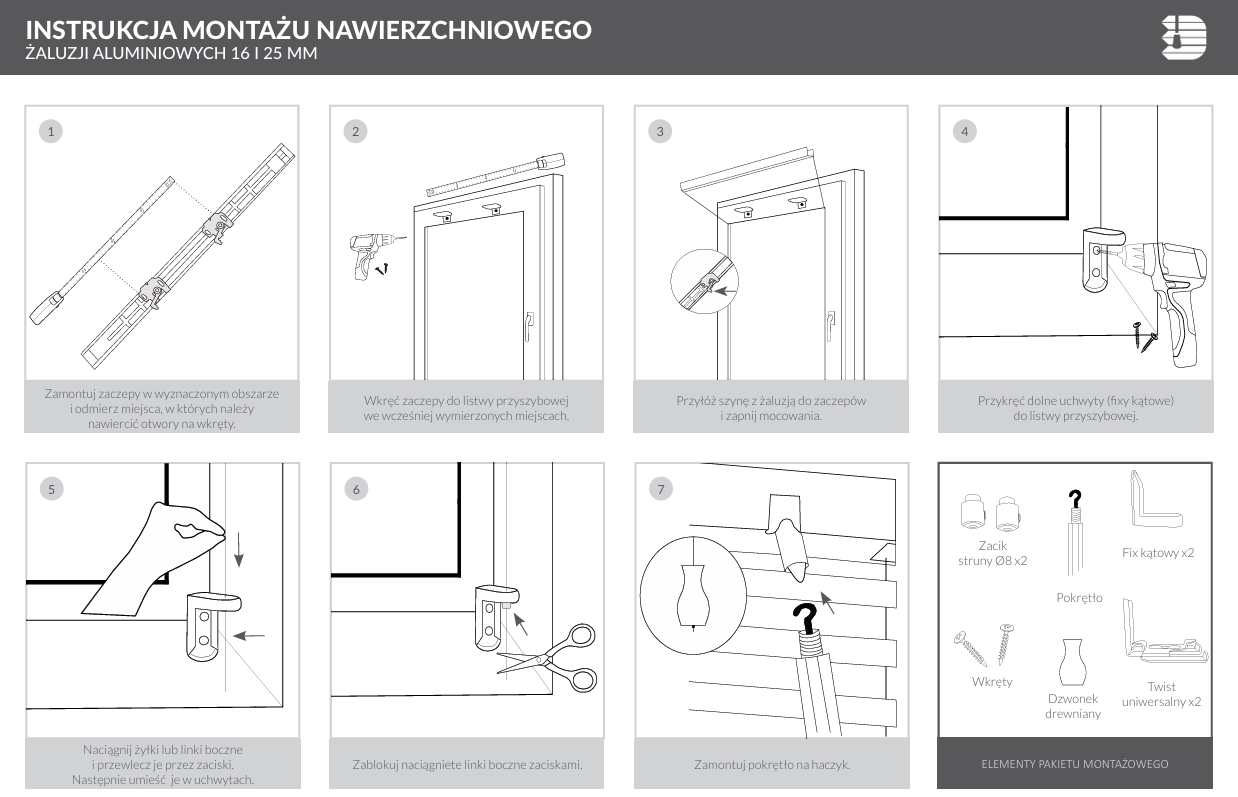 INSTRUKCJA MONTAŻU NAWIERZCHNIOWEGO
ŻALUZJI ALUMINIOWYCH 16 I 25 MM

1

Zamontuj zaczepy w wyznaczonym obszarze i odmierz miejsca, w których należy nawiercić otwory na wkręty.

2

Wkręć zaczepy do listwy przyszybowej we wcześniej wymierzonych miejscach.

3

Przyłóż szynę z żaluzją do zaczepów i zapnij mocowania.

4

Przykręć dolne uchwyty (fixy kątowe) do listwy przyszybowej.

5

Naciągnij żyłki lub linki boczne i przewlecz je przez zaciski. Następnie umieść je w uchwytach.

6

Zablokuj naciągniete linki boczne zaciskami.

7

Zamontuj pokrętło na haczyk.

Zacik struny Ø8 x2

Pokrętło

Fix kątowy x2

Wkręty

Dzwonek drewniany

Twist uniwersalny x2

ELEMENTY PAKIETU MONTAŻOWEGO