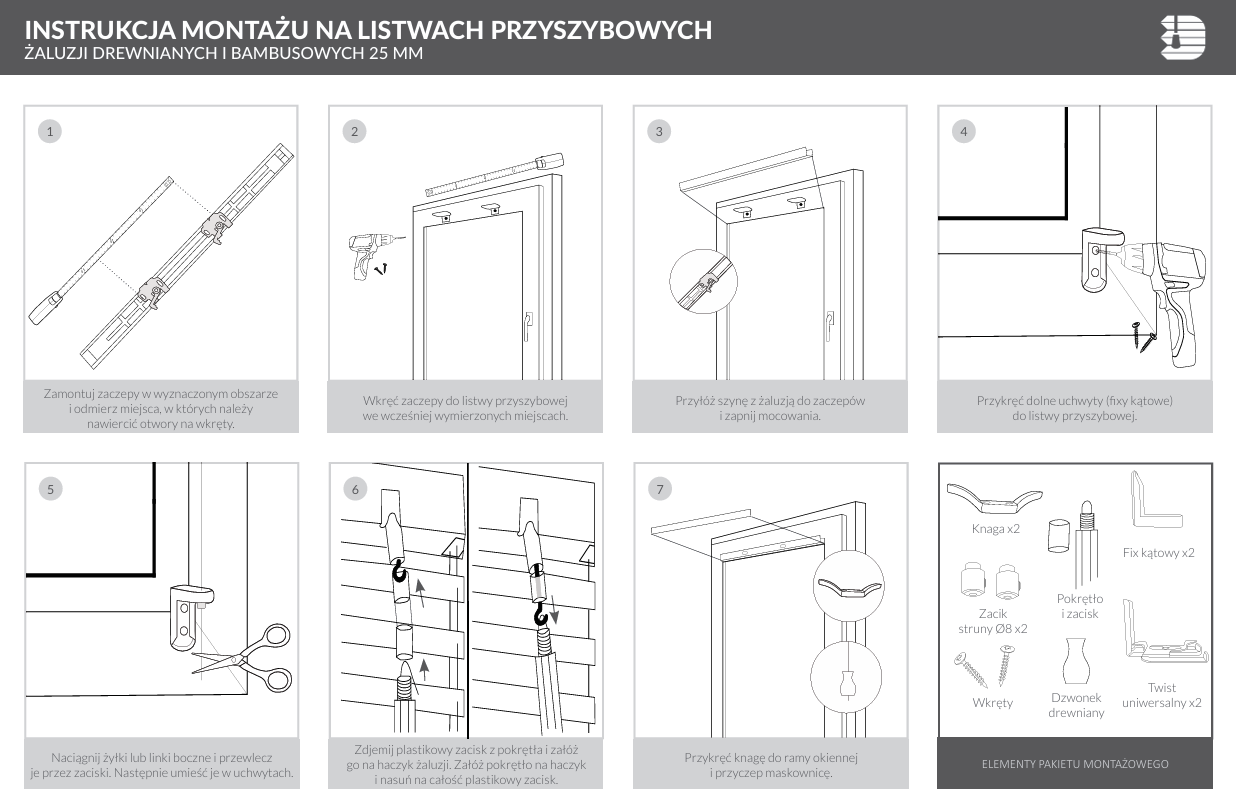 INSTRUKCJA MONTAŻU NA LISTWACH PRZYSZYBOWYCH
ŻALUZJI DREWNIANYCH I BAMBUSOWYCH 25 MM

1

Zamontuj zaczepy w wyznaczonym obszarze i odmierz miejsca, w których należy nawiercić otwory na wkręty.

2

Wkręć zaczepy do listwy przyszybowej we wcześniej wymierzonych miejscach.

3

Przyłóż szynę z żaluzją do zaczepów i zapnij mocowania.

4

Przykręć dolne uchwyty (fixy kątowe) do listwy przyszybowej.

5

Naciągnij żyłki lub linki boczne i przewlecz je przez zaciski. Następnie umieść je w uchwytach.

6

Zdjemij plastikowy zacisk z pokrętła i załóż go na haczyk żaluzji. Załóż pokrętło na haczyk i nasuń na całość plastikowy zacisk.

7

Przykręć knagę do ramy okiennej i przyczep maskownicę.

Knaga x2

Fix kątowy x2

Zacik struny Ø8 x2

Pokrętło i zacisk

Wkręty

Dzwonek drewniany

Twist uniwersalny x2

ELEMENTY PAKIETU MONTAŻOWEGO