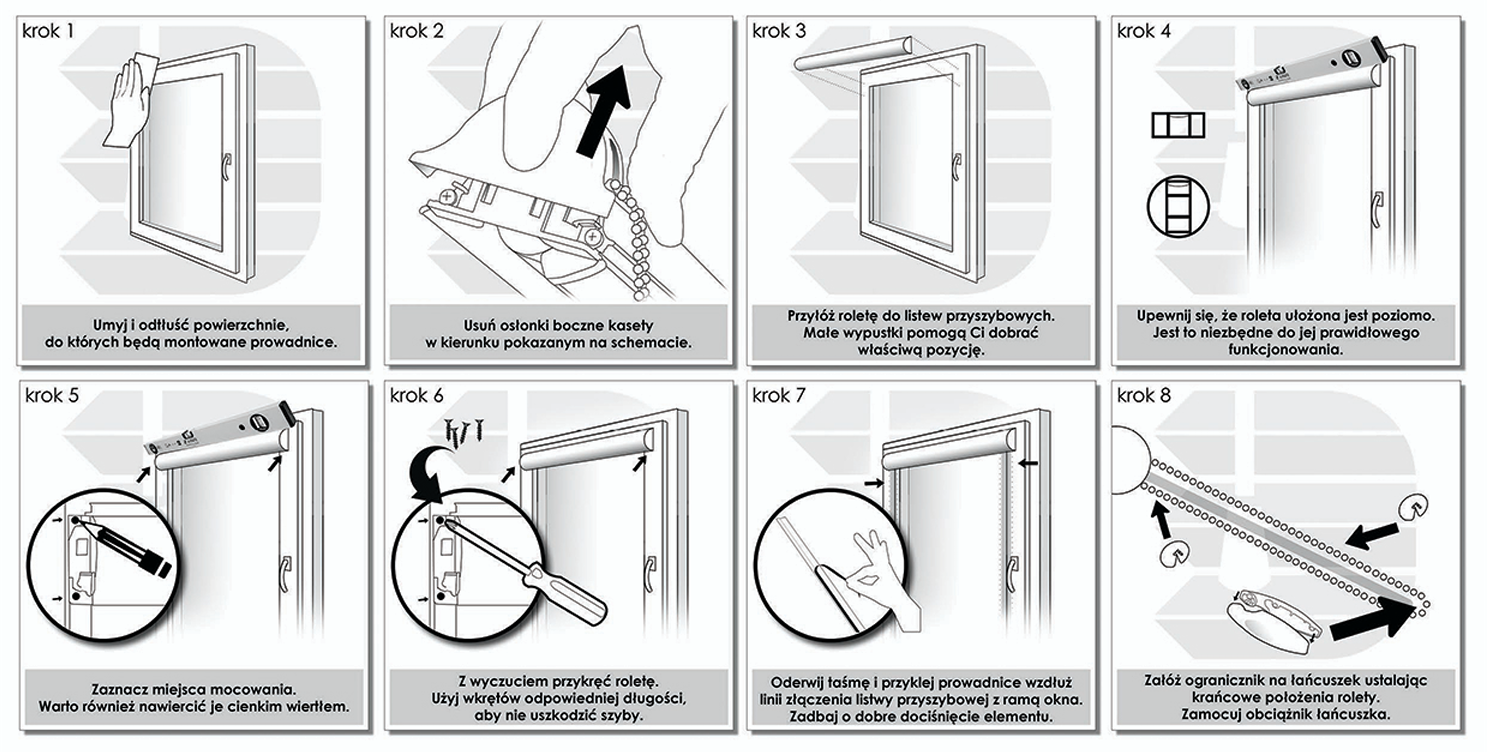 krok 1

Umyj i odtłuść powierzchnie, do których będą montowane prowadnice.

krok 2

Usuń osłonki boczne kasety w kierunku pokazanym na schemacie.

krok 3

Przyłóż roletę do listew przyszybowych. Małe wypustki pomogą Ci dobrać właściwą pozycję.

krok 4

Upewnij się, że roleta ułożona jest poziomo. Jest to niezbędne do jej prawidłowego funkcjonowania.

krok 5

Zaznacz miejsca mocowania. Warto również nawiercić je cienkim wiertłem.

krok 6

Z wyczuciem przykręć roletę. Użyj wkrętów odpowiedniej długości, aby nie uszkodzić szyby.

krok 7

Oderwij taśmę i przyklej prowadnice wzdłuż linii złączenia listwy przyszybowej z ramą okna. Zadbaj o dobre dociśnięcie elementu.

krok 8

Załóż ogranicznik na łańcuszek ustalając krańcowe położenia rolety. Zamocuj obciążnik łańcuszka.