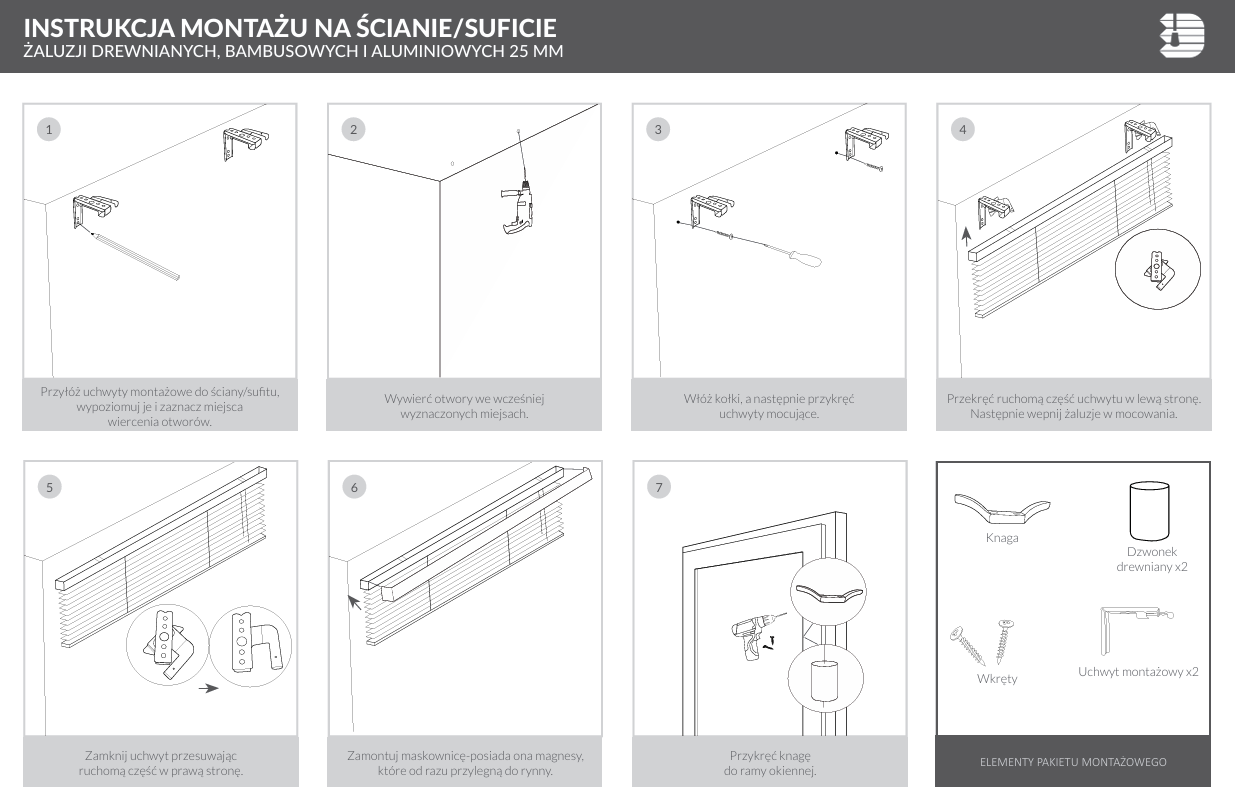 INSTRUKCJA MONTAŻU NA ŚCIANIE/SUFICIE
ŻALUZJI DREWNIANYCH, BAMBUSOWYCH I ALUMINIOWYCH 25 MM

1

Przyłóż uchwyty montażowe do ściany/sufitu, wypoziomuj je i zaznacz miejsca wiercenia otworów.

2

Wywierć otwory we wcześniej wyznaczonych miejsach.

3

Włóż kołki, a następnie przykręć uchwyty mocujące.

4

Przekręć ruchomą część uchwytu w lewą stronę. Następnie wepnij żaluzje w mocowania.

5

Zamknij uchwyt przesuwając ruchomą część w prawą stronę.

6

Zamontuj maskownicę-posiada ona magnesy, które od razu przylegną do rynny.

7

Przykręć knagę do ramy okiennej.

Knaga

Dzwonek drewniany x2

Wkręty

Uchwyt montażowy x2

ELEMENTY PAKIETU MONTAŻOWEGO