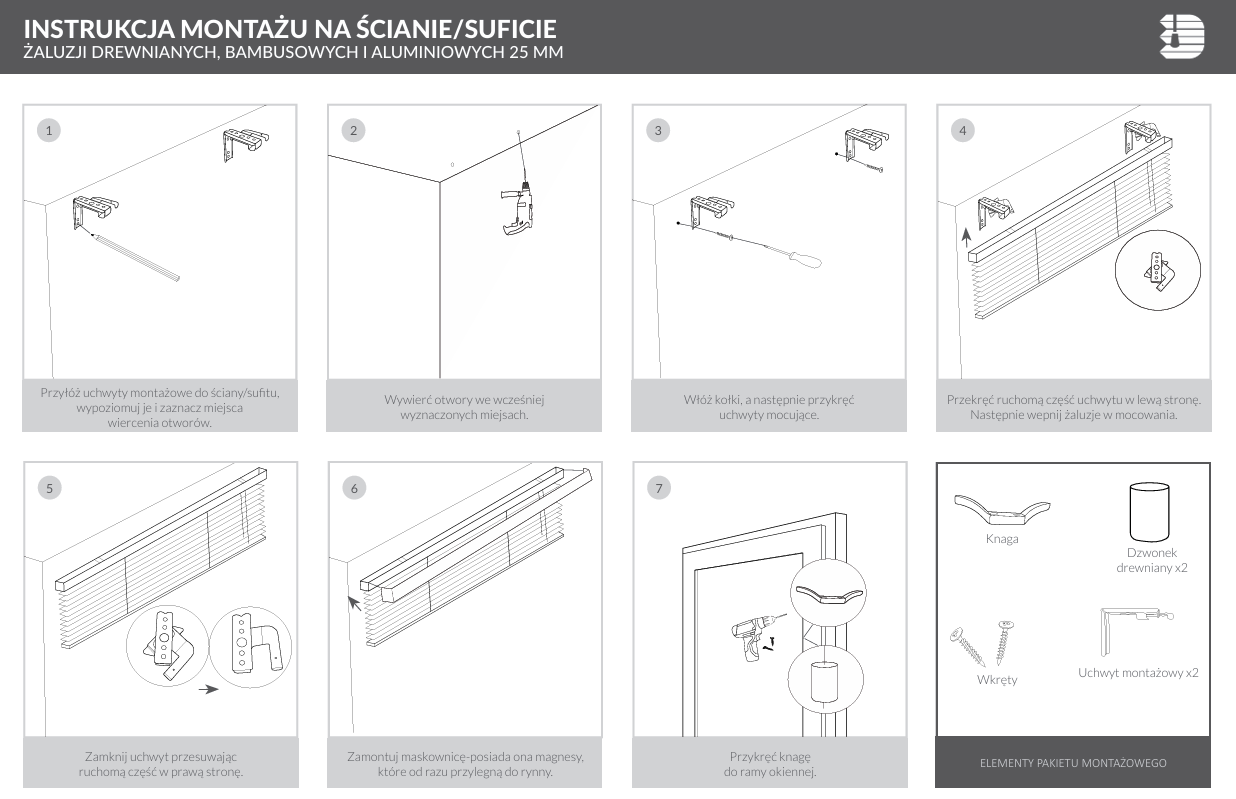 INSTRUKCJA MONTAŻU NA ŚCIANIE/SUFICIE
ŻALUZJI DREWNIANYCH, BAMBUSOWYCH I ALUMINIOWYCH 25 MM

1

Przyłóż uchwyty montażowe do ściany/sufitu, wypoziomuj je i zaznacz miejsca wiercenia otworów.

2

Wywierć otwory we wcześniej wyznaczonych miejsach.

3

Włóż kołki, a następnie przykręć uchwyty mocujące.

4

Przekręć ruchomą część uchwytu w lewą stronę. Następnie wepnij żaluzje w mocowania.

5

Zamknij uchwyt przesuwając ruchomą część w prawą stronę.

6

Zamontuj maskownicę-posiada ona magnesy, które od razu przylegną do rynny.

7

Przykręć knagę do ramy okiennej.

Knaga

Dzwonek drewniany x2

Wkręty

Uchwyt montażowy x2

ELEMENTY PAKIETU MONTAŻOWEGO